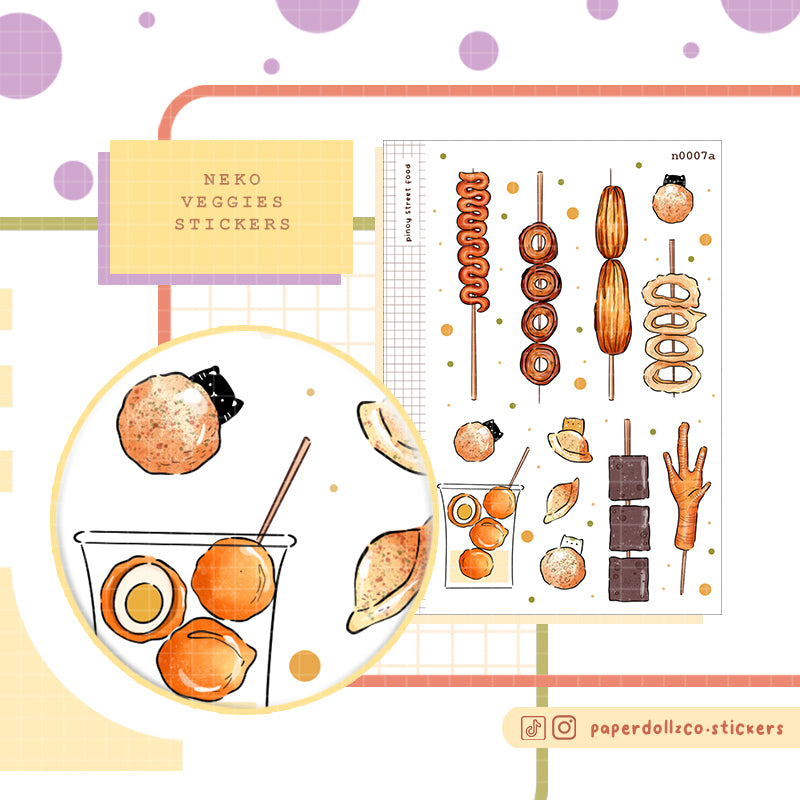 NEKO
VEGGIES
STICKERS

pinoy street food

n0007a

paperdollzco.stickers