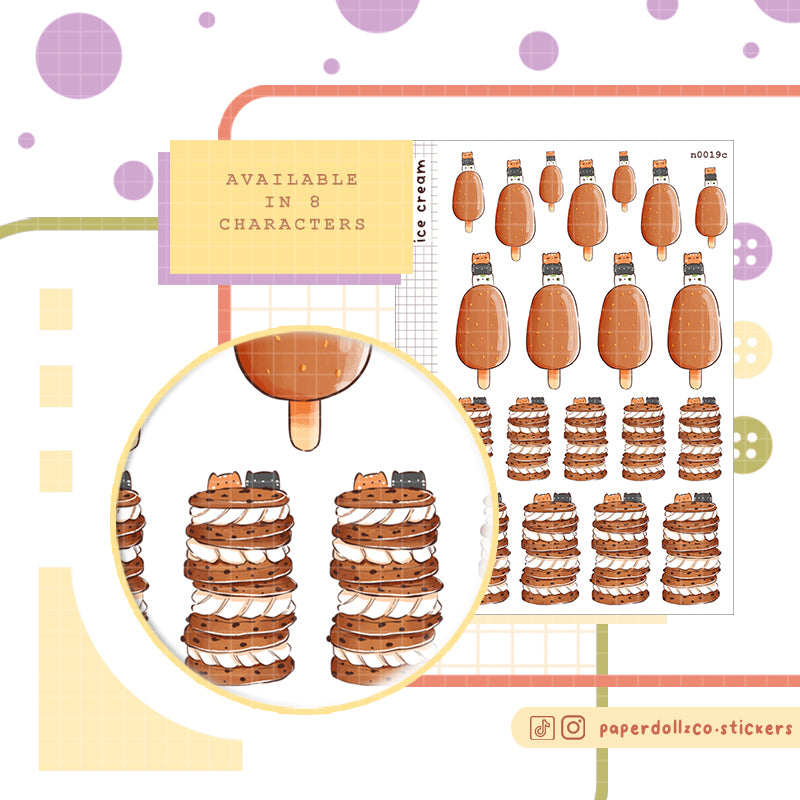 AVAILABLE IN 8 CHARACTERS

ice cream

n0019c

paperdollzco.stickers