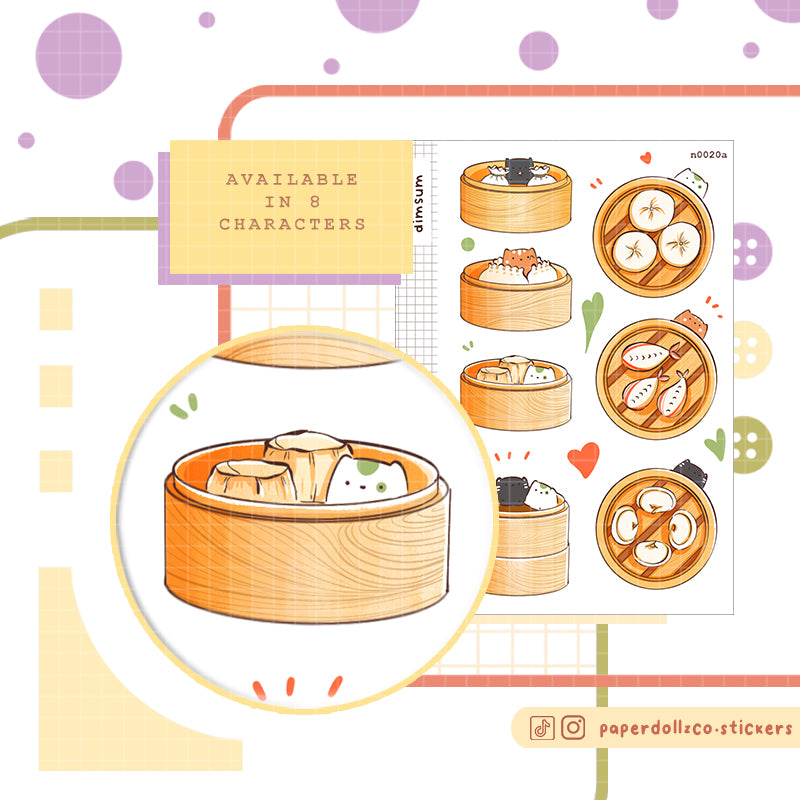 AVAILABLE IN 8 CHARACTERS

dimsum

n0020a

paperdollzco.stickers